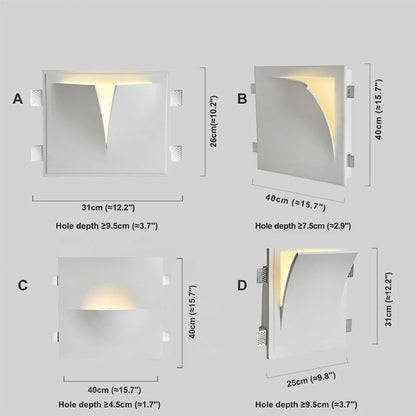 A

26cm(≈10.2")

31cm (≈12.2")

Hole depth ≥9.5cm (≈3.7")

B

40cm (≈15.7")

40cm (≈15.7")

Hole depth ≥7.5cm (≈2.9")

C

40cm (≈15.7")

40cm (≈15.7")

Hole depth ≥4.5cm (≈1.7")

D

31cm (≈12.2")

25cm (≈9.8")

Hole depth ≥9.5cm (≈3.7")